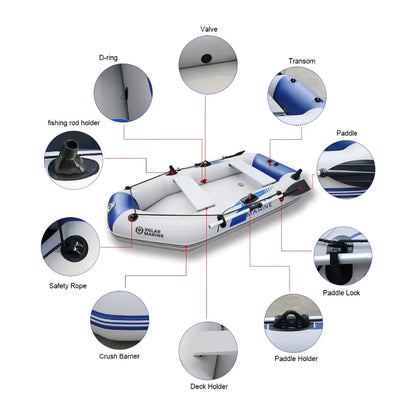 Valve

D-ring

Transom

fishing rod holder

Paddle

SOLAR MARINE

MARINE

Safety Rope

Paddle Lock

Crush Barrier

Paddle Holder

Deck Holder